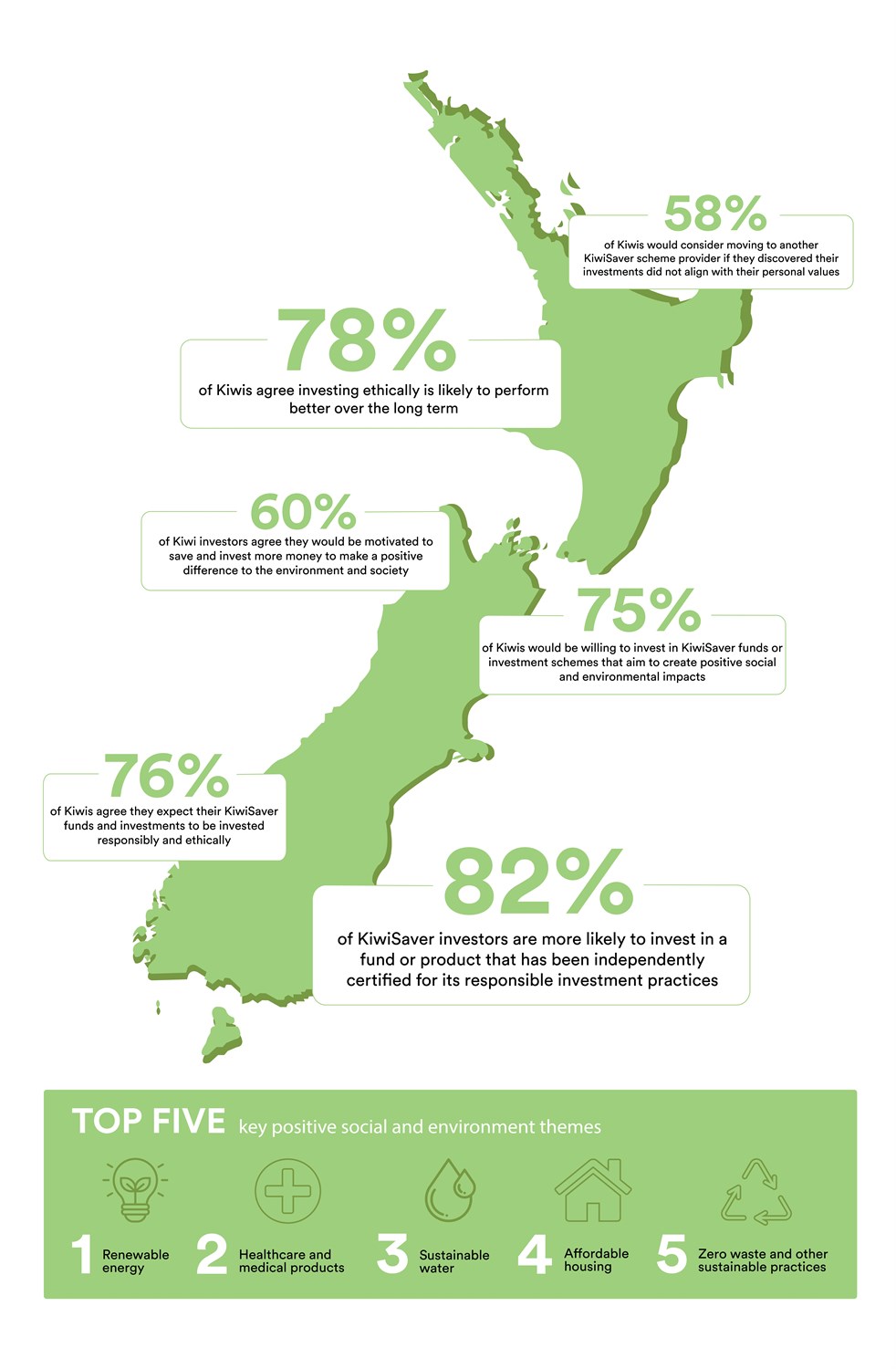 58%
of Kiwis would consider moving to another KiwiSaver scheme provider if they discovered their investments did not align with their personal values

78%
of Kiwis agree investing ethically is likely to perform better over the long term

60%
of Kiwi investors agree they would be motivated to save and invest more money to make a positive difference to the environment and society

75%
of Kiwis would be willing to invest in KiwiSaver funds or investment schemes that aim to create positive social and environmental impacts

76%
of Kiwis agree they expect their KiwiSaver funds and investments to be invested responsibly and ethically

82%
of KiwiSaver investors are more likely to invest in a fund or product that has been independently certified for its responsible investment practices

TOP FIVE key positive social and environment themes

1 Renewable energy
2 Healthcare and medical products
3 Sustainable water
4 Affordable housing
5 Zero waste and other sustainable practices